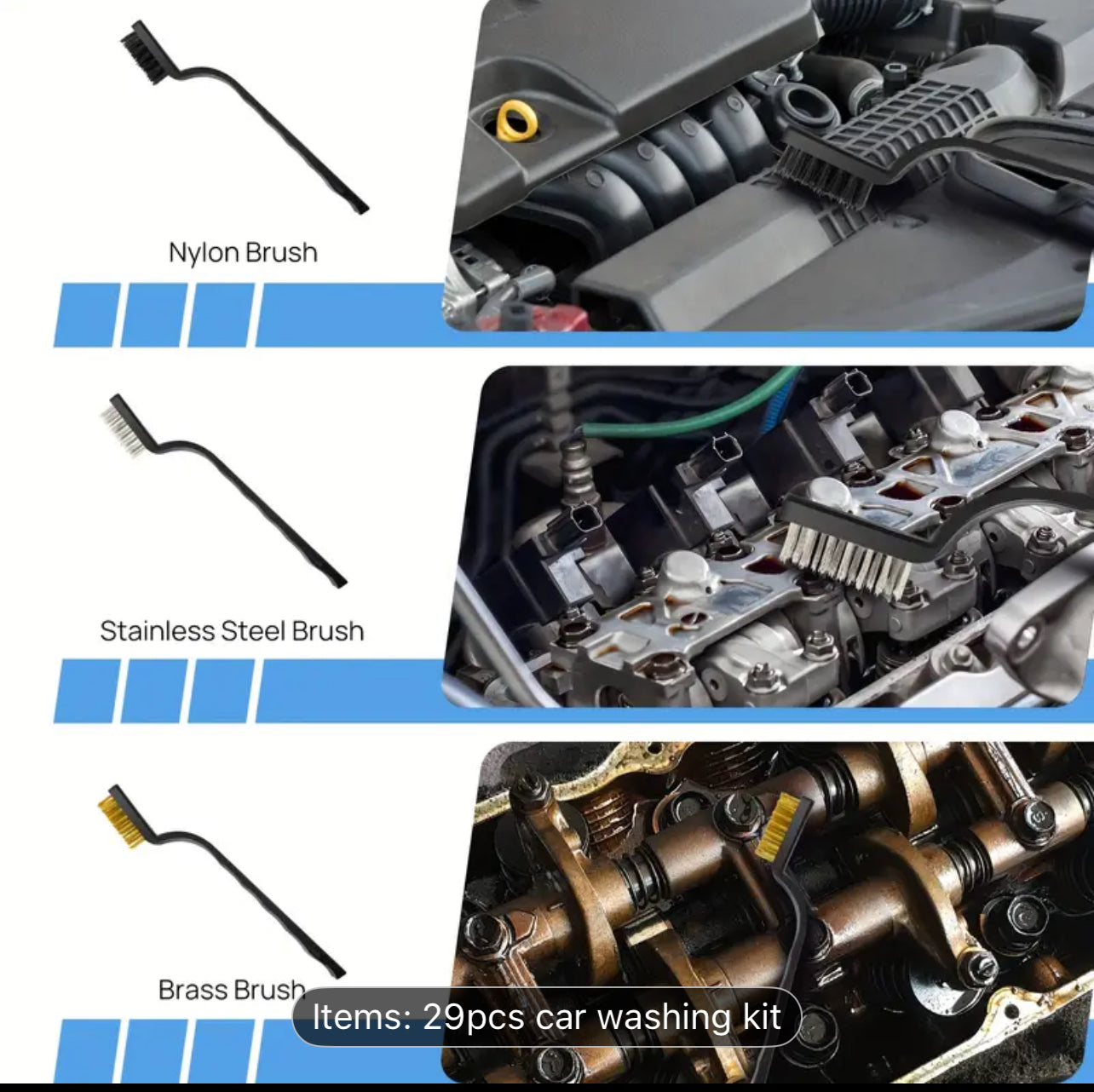 Nylon Brush

Stainless Steel Brush

Brass Brush

Items: 29pcs car washing kit